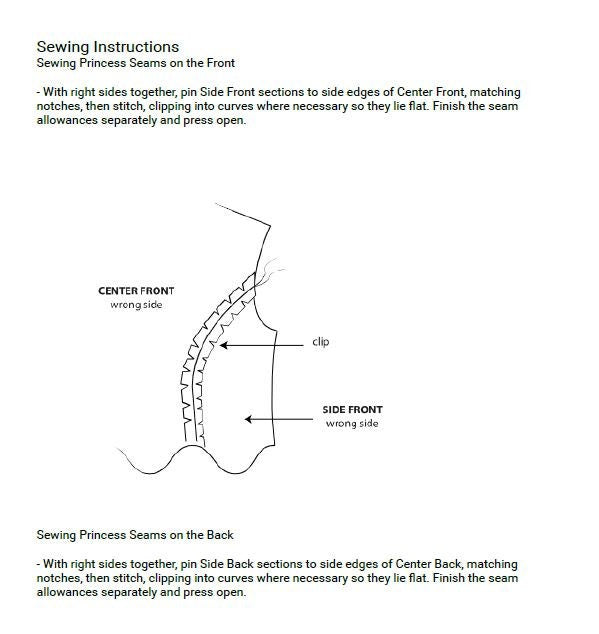 Sewing Instructions
Sewing Princess Seams on the Front

- With right sides together, pin Side Front sections to side edges of Center Front, matching notches, then stitch, clipping into curves where necessary so they lie flat. Finish the seam allowances separately and press open.

CENTER FRONT
wrong side

clip

SIDE FRONT
wrong side

Sewing Princess Seams on the Back

- With right sides together, pin Side Back sections to side edges of Center Back, matching notches, then stitch, clipping into curves where necessary so they lie flat. Finish the seam allowances separately and press open.